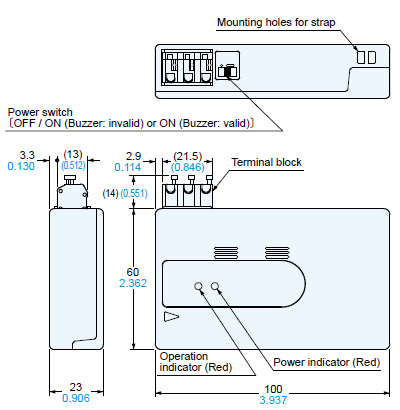 Mounting holes for strap

Power switch
〔OFF / ON (Buzzer: invalid) or ON (Buzzer: valid)〕

3.3
0.130

(13)
(0.512)

2.9
0.114

(21.5)
(0.846)

Terminal block

(14) (0.551)

60
2.362

Operation indicator (Red)

Power indicator (Red)

23
0.906

100
3.937